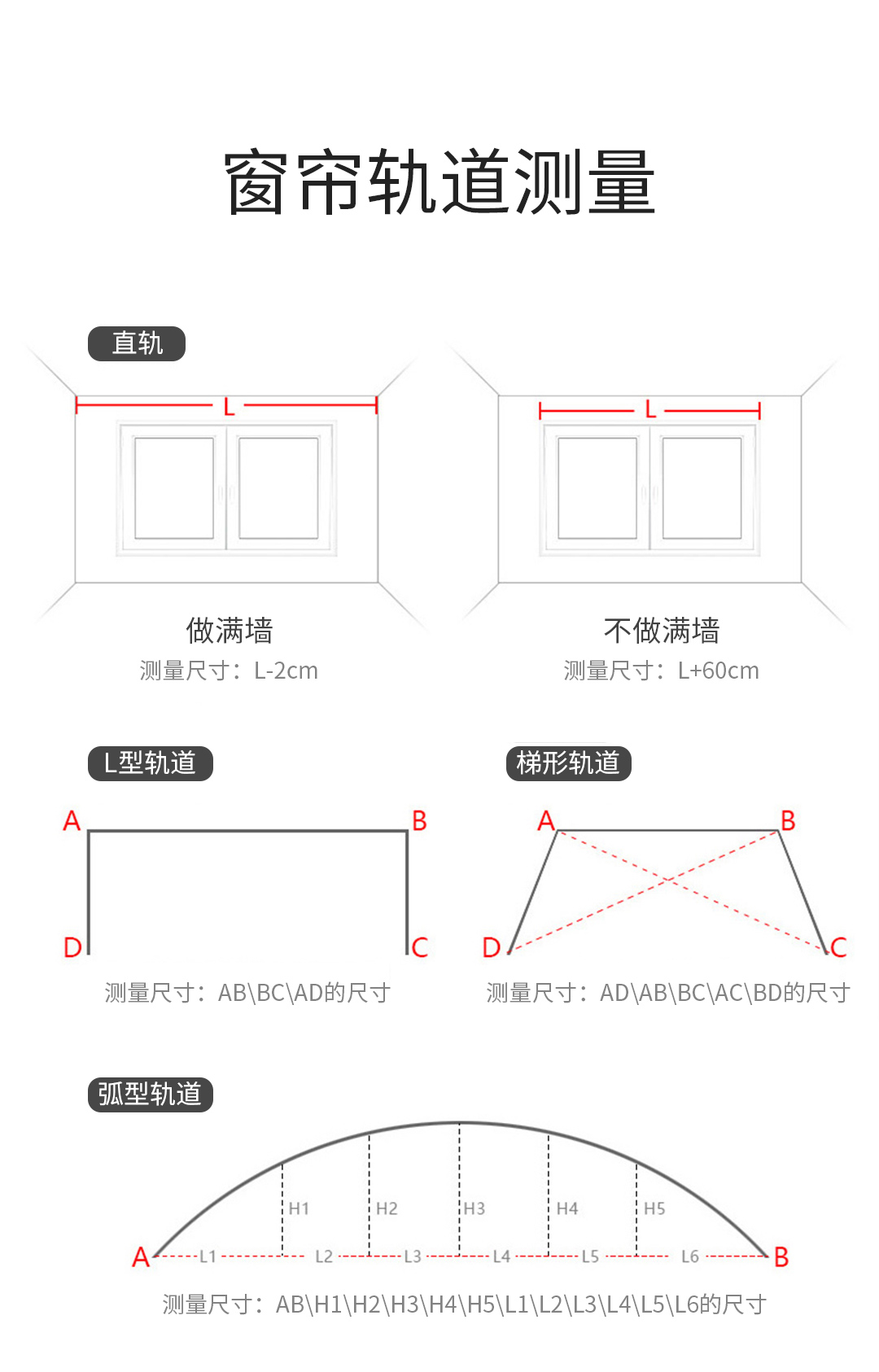 窗帘轨道测量

直轨

L

做满墙
测量尺寸：L-2cm

L

不做满墙
测量尺寸：L+60cm

L型轨道

A B D C

测量尺寸：AB\BC\AD的尺寸

梯形轨道

A B D C

测量尺寸：AD\AB\BC\AC\BD的尺寸

弧型轨道

H1 H2 H3 H4 H5
A L1 L2 L3 L4 L5 L6 B

测量尺寸：AB\H1\H2\H3\H4\H5\L1\L2\L3\L4\L5\L6的尺寸